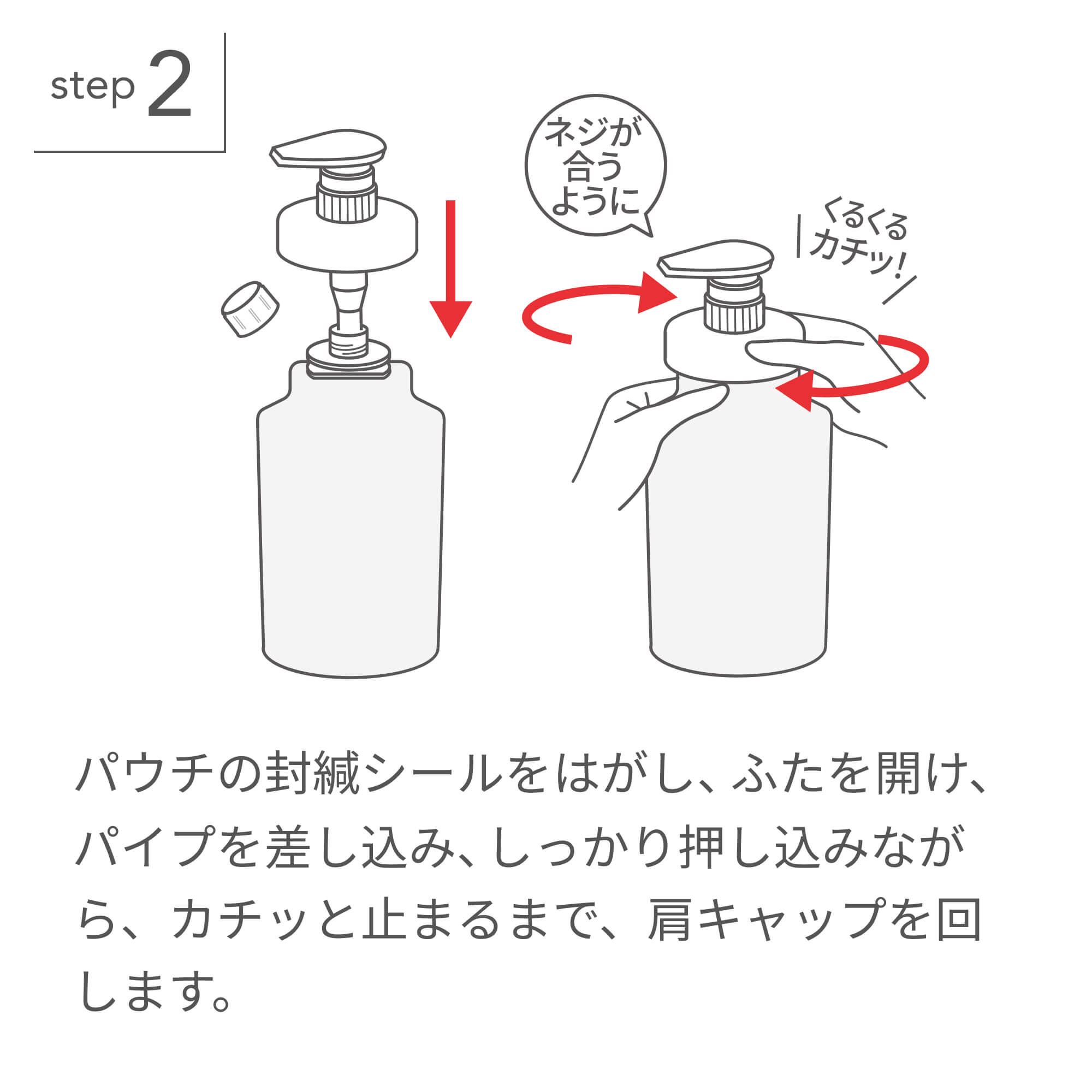 step 2

ネジが合うように

くるくるカチッ!

パウチの封緘シールをはがし、ふたを開け、パイプを差し込み、しっかり押し込みながら、カチッと止まるまで、肩キャップを回します。